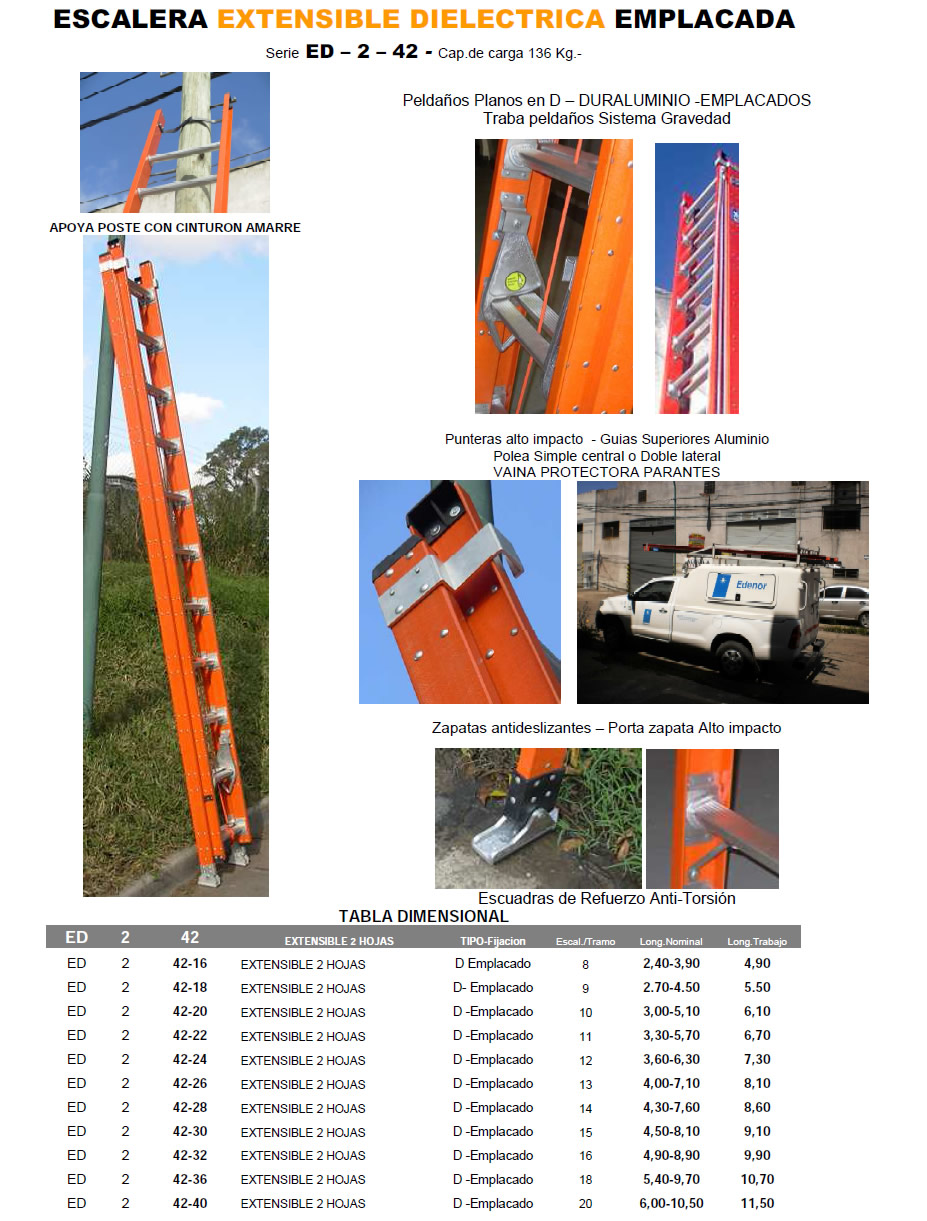 ESCALERA EXTENSIBLE DIELECTRICA EMPLACADA

Serie ED – 2 – 42 - Cap.de carga 136 Kg.-

APOYA POSTE CON CINTURON AMARRE

Peldaños Planos en D – DURALUMINIO -EMPLACADOS
Traba peldaños Sistema Gravedad

Punteras alto impacto - Guias Superiores Aluminio
Polea Simple central o Doble lateral
VAINA PROTECTORA PARANTES

Edenor

Zapatas antideslizantes – Porta zapata Alto impacto

Escuadras de Refuerzo Anti-Torsión

TABLA DIMENSIONAL

| ED | 2 | 42 | EXTENSIBLE 2 HOJAS | TIPO-Fijacion | Escal./Tramo | Long.Nominal | Long.Trabajo |
|---|---|---|---|---|---|---|---|
| ED | 2 | 42-16 | EXTENSIBLE 2 HOJAS | D Emplacado | 8 | 2,40-3,90 | 4,90 |
| ED | 2 | 42-18 | EXTENSIBLE 2 HOJAS | D- Emplacado | 9 | 2.70-4.50 | 5.50 |
| ED | 2 | 42-20 | EXTENSIBLE 2 HOJAS | D -Emplacado | 10 | 3,00-5,10 | 6,10 |
| ED | 2 | 42-22 | EXTENSIBLE 2 HOJAS | D -Emplacado | 11 | 3,30-5,70 | 6,70 |
| ED | 2 | 42-24 | EXTENSIBLE 2 HOJAS | D -Emplacado | 12 | 3,60-6,30 | 7,30 |
| ED | 2 | 42-26 | EXTENSIBLE 2 HOJAS | D -Emplacado | 13 | 4,00-7,10 | 8,10 |
| ED | 2 | 42-28 | EXTENSIBLE 2 HOJAS | D -Emplacado | 14 | 4,30-7,60 | 8,60 |
| ED | 2 | 42-30 | EXTENSIBLE 2 HOJAS | D -Emplacado | 15 | 4,50-8,10 | 9,10 |
| ED | 2 | 42-32 | EXTENSIBLE 2 HOJAS | D -Emplacado | 16 | 4,90-8,90 | 9,90 |
| ED | 2 | 42-36 | EXTENSIBLE 2 HOJAS | D -Emplacado | 18 | 5,40-9,70 | 10,70 |
| ED | 2 | 42-40 | EXTENSIBLE 2 HOJAS | D -Emplacado | 20 | 6,00-10,50 | 11,50 |